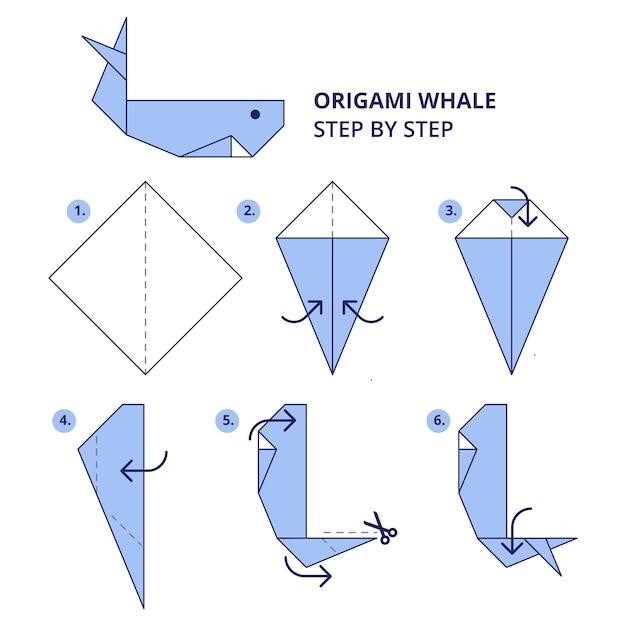 ORIGAMI WHALE
STEP BY STEP

1.

2.

3.

4.

5.

6.